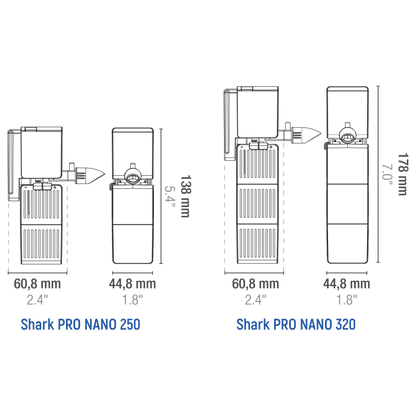 138 mm
5.4"

60,8 mm
2.4"

44,8 mm
1.8"

Shark PRO NANO 250

178 mm
7.0"

60,8 mm
2.4"

44,8 mm
1.8"

Shark PRO NANO 320