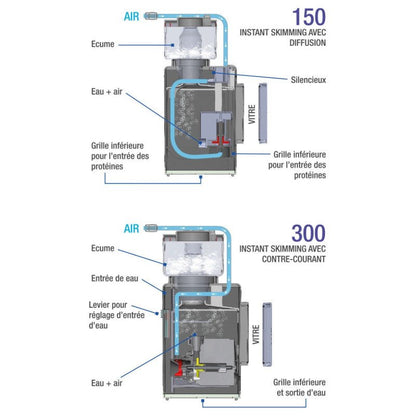 AIR

150
INSTANT SKIMMING AVEC DIFFUSION

Ecume

Silencieux

Eau + air

VITRE

Grille inférieure pour l'entrée des protéines

Grille inférieure pour l'entrée des protéines

AIR

300
INSTANT SKIMMING AVEC CONTRE-COURANT

Ecume

Entrée de eau

Levier pour réglage d'entrée d'eau

VITRE

Eau + air

Grille inférieure et sortie d'eau