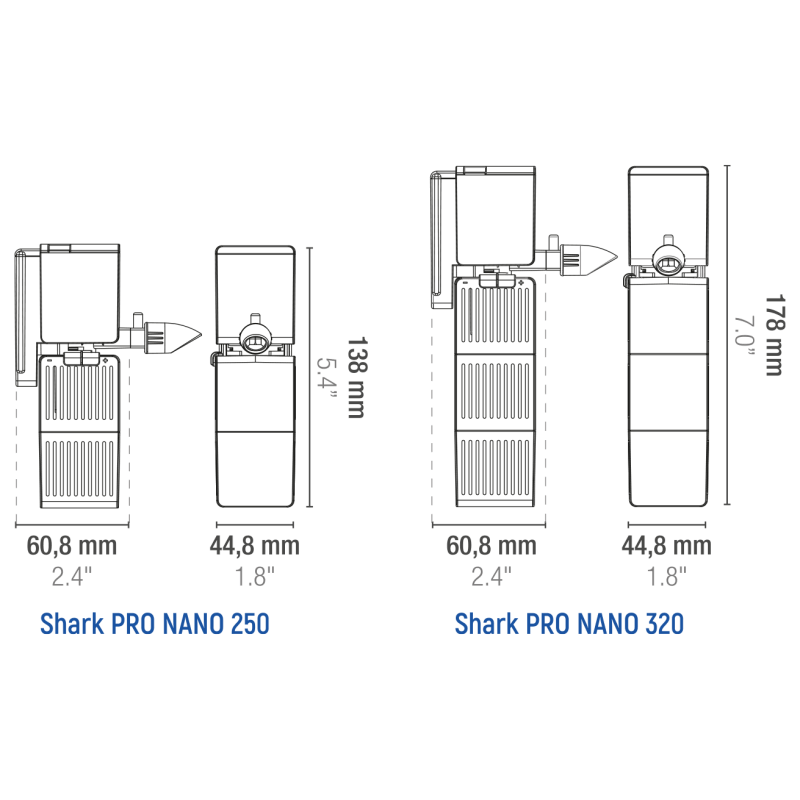 138 mm
5.4"

60,8 mm
2.4"

44,8 mm
1.8"

Shark PRO NANO 250

178 mm
7.0"

60,8 mm
2.4"

44,8 mm
1.8"

Shark PRO NANO 320